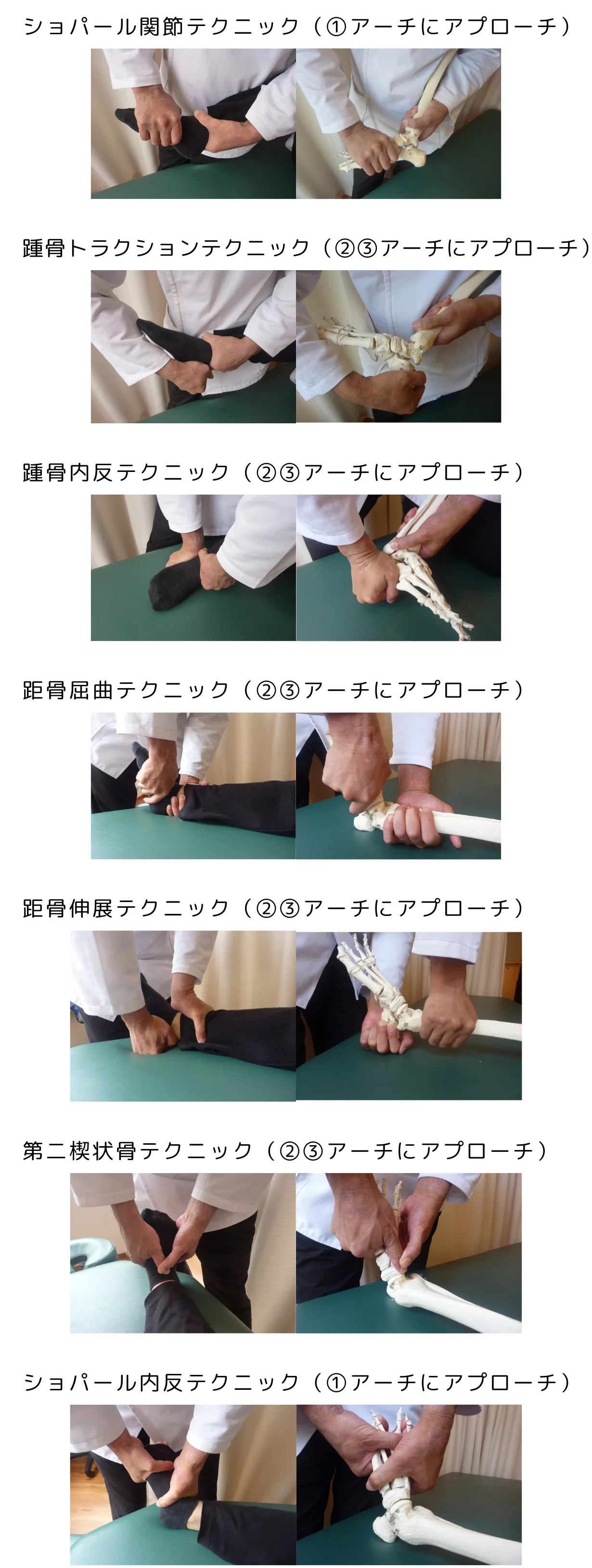 ショパール関節テクニック（①アーチにアプローチ）

踵骨トラクションテクニック（②③アーチにアプローチ）

踵骨内反テクニック（②③アーチにアプローチ）

距骨屈曲テクニック（②③アーチにアプローチ）

距骨伸展テクニック（②③アーチにアプローチ）

第二楔状骨テクニック（②③アーチにアプローチ）

ショパール内反テクニック（①アーチにアプローチ）