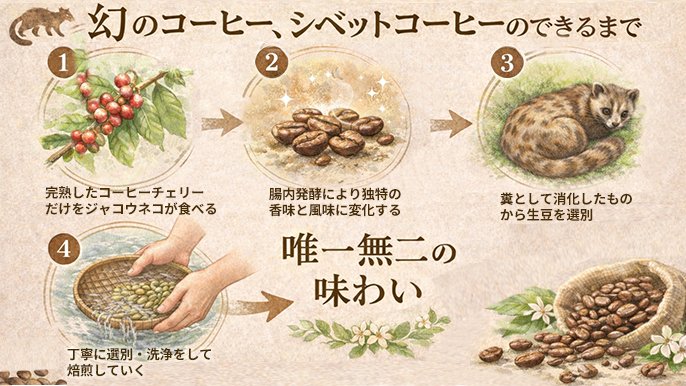 幻のコーヒー、シベットコーヒーのできるまで

1
完熟したコーヒーチェリーだけをジャコウネコが食べる

2
腸内発酵により独特の香味と風味に変化する

3
糞として消化したものから生豆を選別

4
丁寧に選別・洗浄をして焙煎していく

唯一無二の味わい