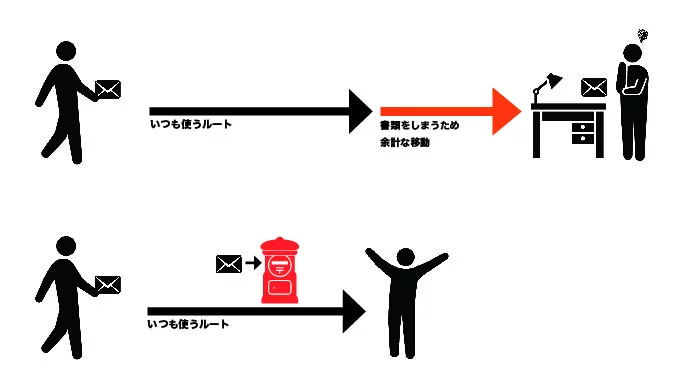 いつも使うルート

書類をしまうため
余計な移動

いつも使うルート